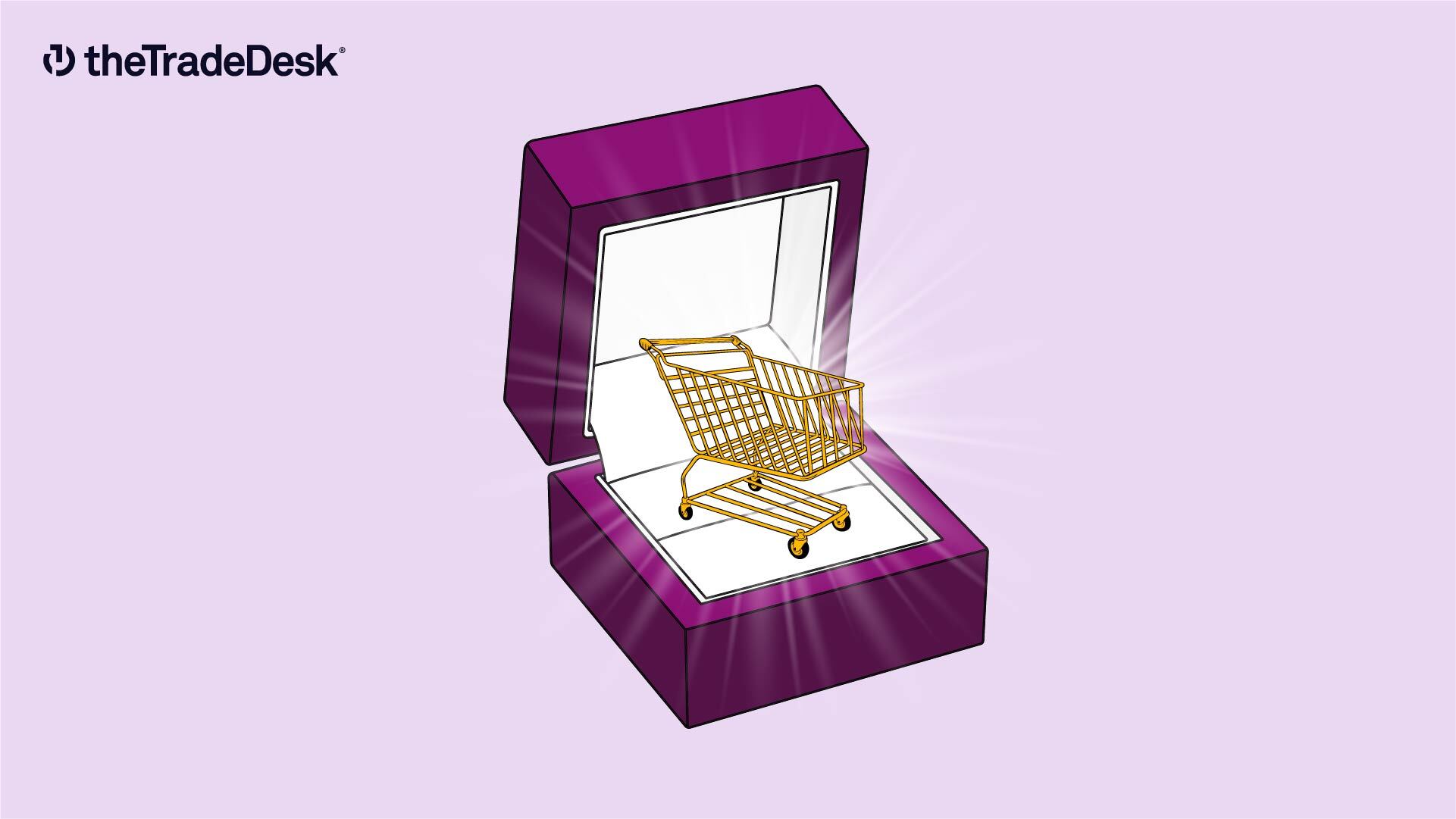 theTradeDesk®